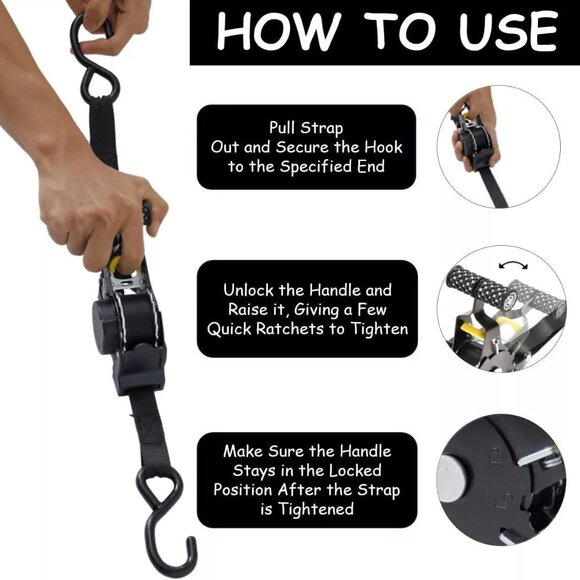 HOW TO USE

Pull Strap Out and Secure the Hook to the Specified End

Unlock the Handle and Raise it, Giving a Few Quick Ratchets to Tighten

Make Sure the Handle Stays in the Locked Position After the Strap is Tightened